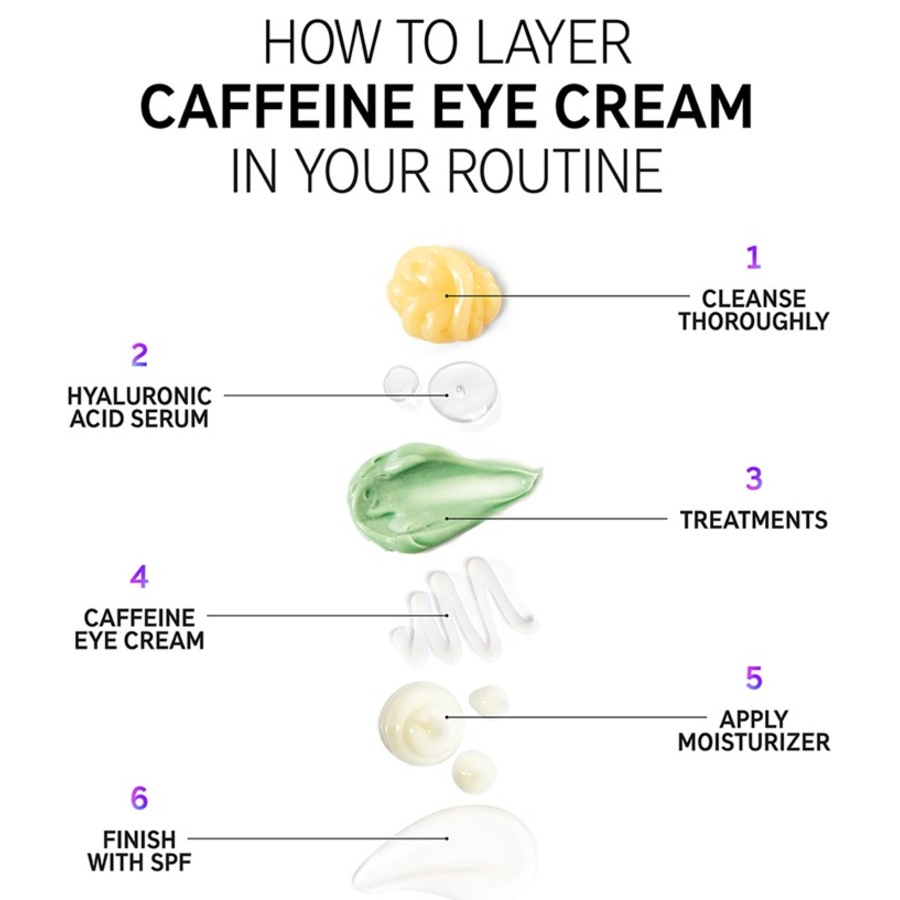 HOW TO LAYER
CAFFEINE EYE CREAM
IN YOUR ROUTINE

1
CLEANSE THOROUGHLY

2
HYALURONIC ACID SERUM

3
TREATMENTS

4
CAFFEINE EYE CREAM

5
APPLY MOISTURIZER

6
FINISH WITH SPF